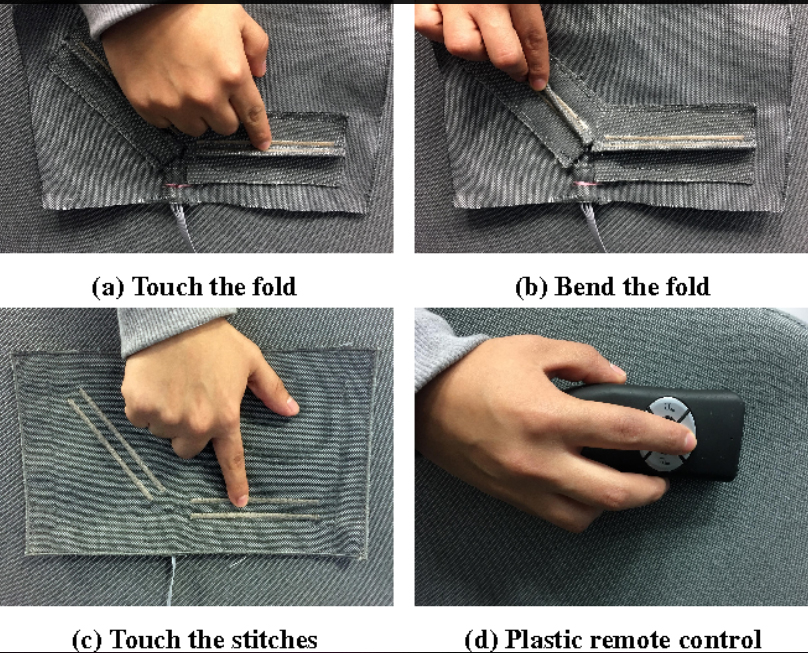 (a) Touch the fold

(b) Bend the fold

(c) Touch the stitches

(d) Plastic remote control